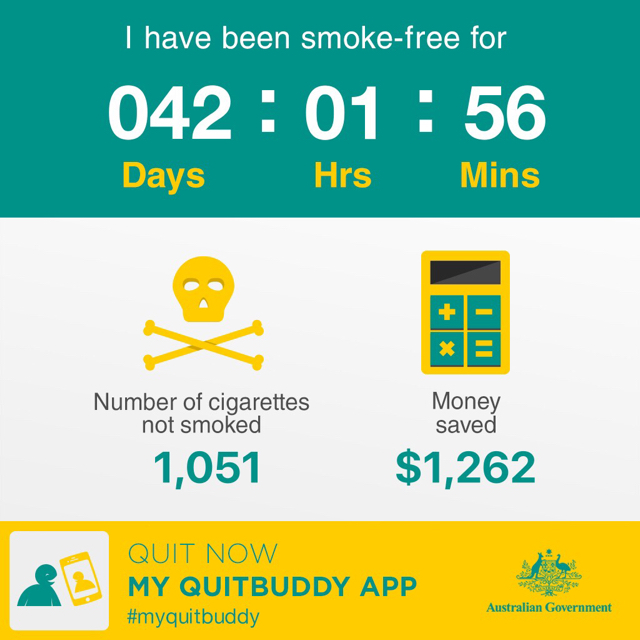 I have been smoke-free for

042 : 01 : 56
Days Hrs Mins

Number of cigarettes not smoked

1,051

Money saved

$1,262

QUIT NOW
MY QUITBUDDY APP
#myquitbuddy

Australian Government